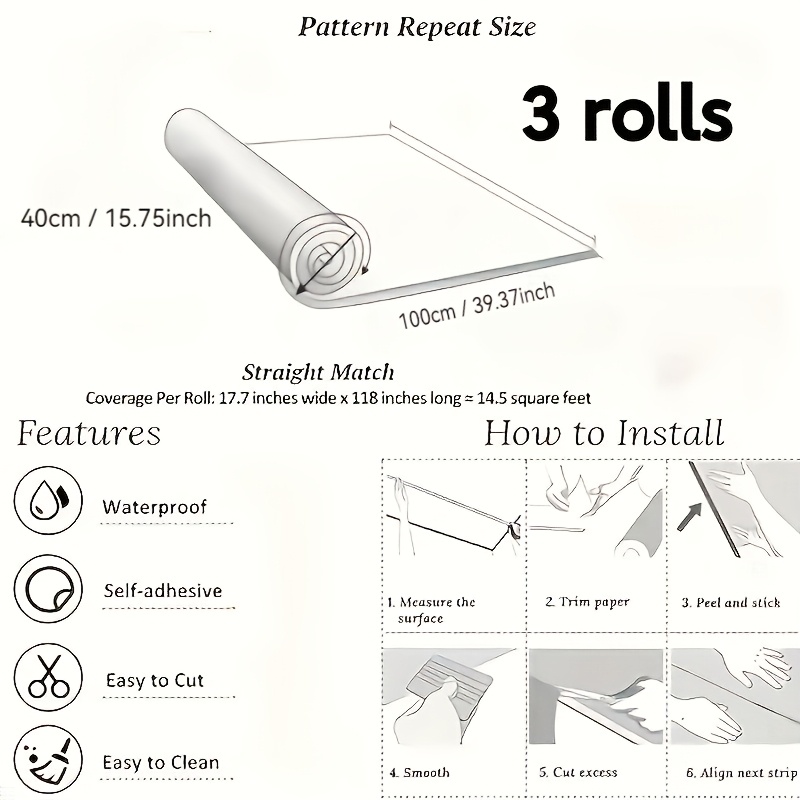 Pattern Repeat Size

3 rolls

40cm / 15.75inch

100cm / 39.37inch

Straight Match

Coverage Per Roll: 17.7 inches wide x 118 inches long ≈ 14.5 square feet

Features

Waterproof

Self-adhesive

Easy to Cut

Easy to Clean

How to Install

1. Measure the surface

2. Trim paper

3. Peel and stick

4. Smooth

5. Cut excess

6. Align next strip